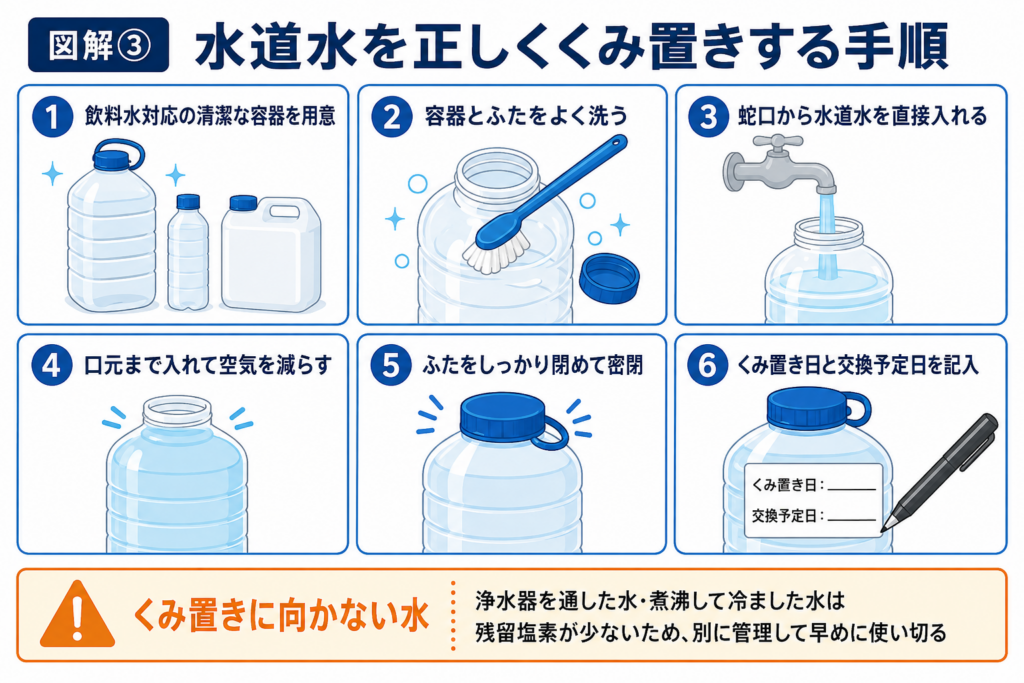 図解③ 水道水を正しくくみ置きする手順

1 飲料水対応の清潔な容器を用意

2 容器とふたをよく洗う

3 蛇口から水道水を直接入れる

4 口元まで入れて空気を減らす

5 ふたをしっかり閉めて密閉

6 くみ置き日と交換予定日を記入

くみ置き日：

交換予定日：

くみ置きに向かない水

浄水器を通した水・煮沸して冷ました水は残留塩素が少ないため、別に管理して早めに使い切る