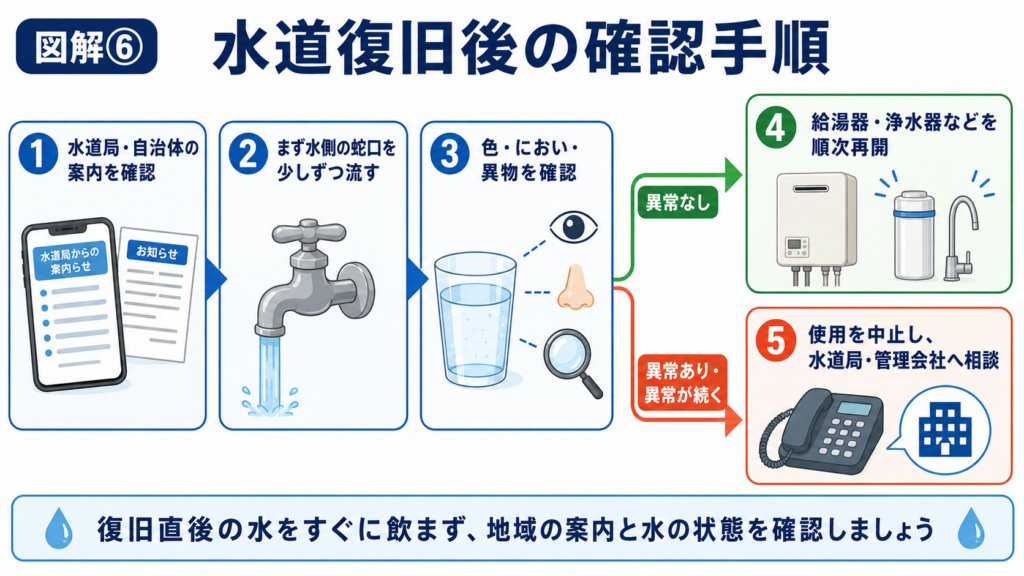 図解⑥ 水道復旧後の確認手順

1 水道局・自治体の案内を確認

水道局からの案内らせ

お知らせ

2 まず水側の蛇口を少しずつ流す

3 色・におい・異物を確認

異常なし

4 給湯器・浄水器などを順次再開

異常あり・異常が続く

5 使用を中止し、水道局・管理会社へ相談

復旧直後の水をすぐに飲まず、地域の案内と水の状態を確認しましょう