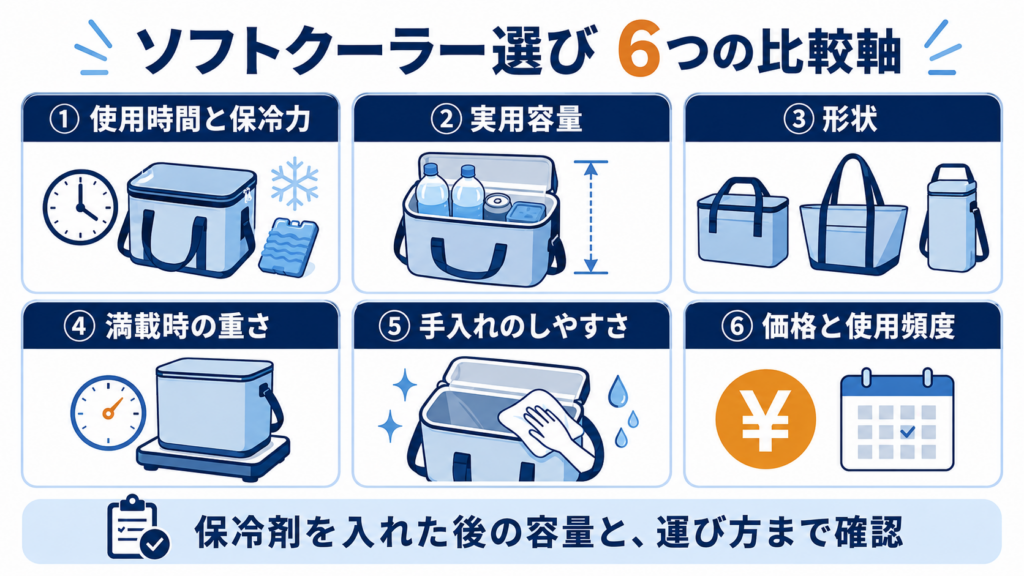 ソフトクーラー選び 6つの比較軸

① 使用時間と保冷力

② 実用容量

③ 形状

④ 満載時の重さ

⑤ 手入れのしやすさ

⑥ 価格と使用頻度

¥

保冷剤を入れた後の容量と、運び方まで確認